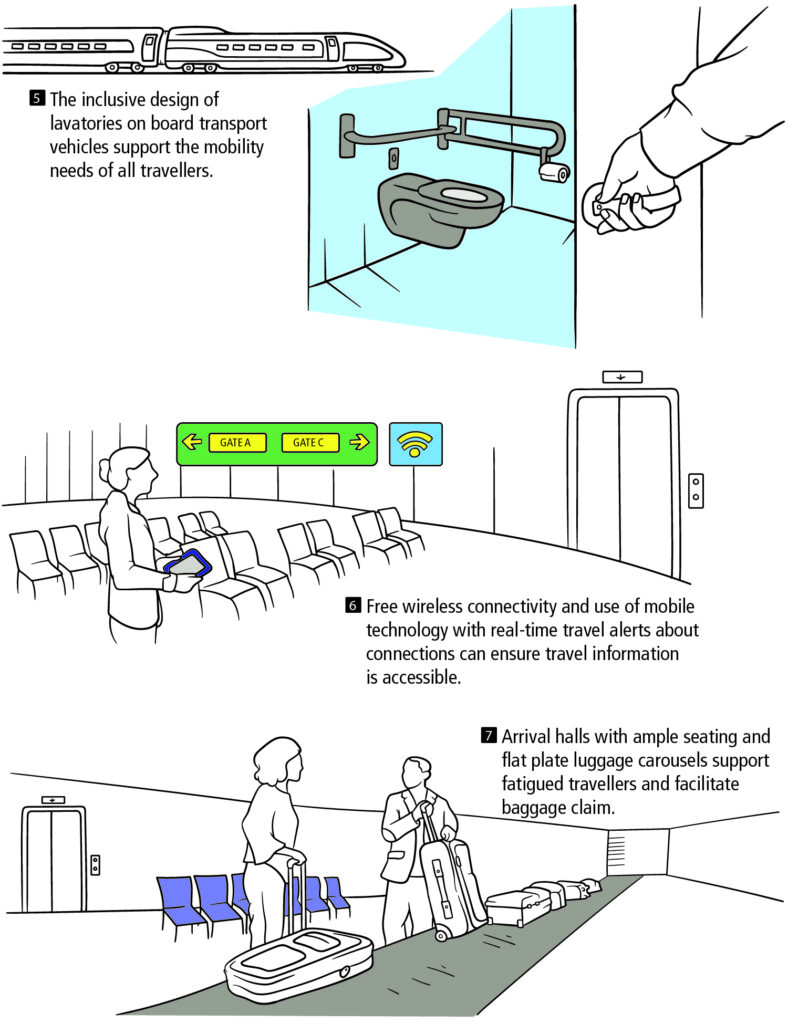 5 The inclusive design of lavatories on board transport vehicles support the mobility needs of all travellers.

GATE A

GATE C

6 Free wireless connectivity and use of mobile technology with real-time travel alerts about connections can ensure travel information is accessible.

7 Arrival halls with ample seating and flat plate luggage carousels support fatigued travellers and facilitate baggage claim.